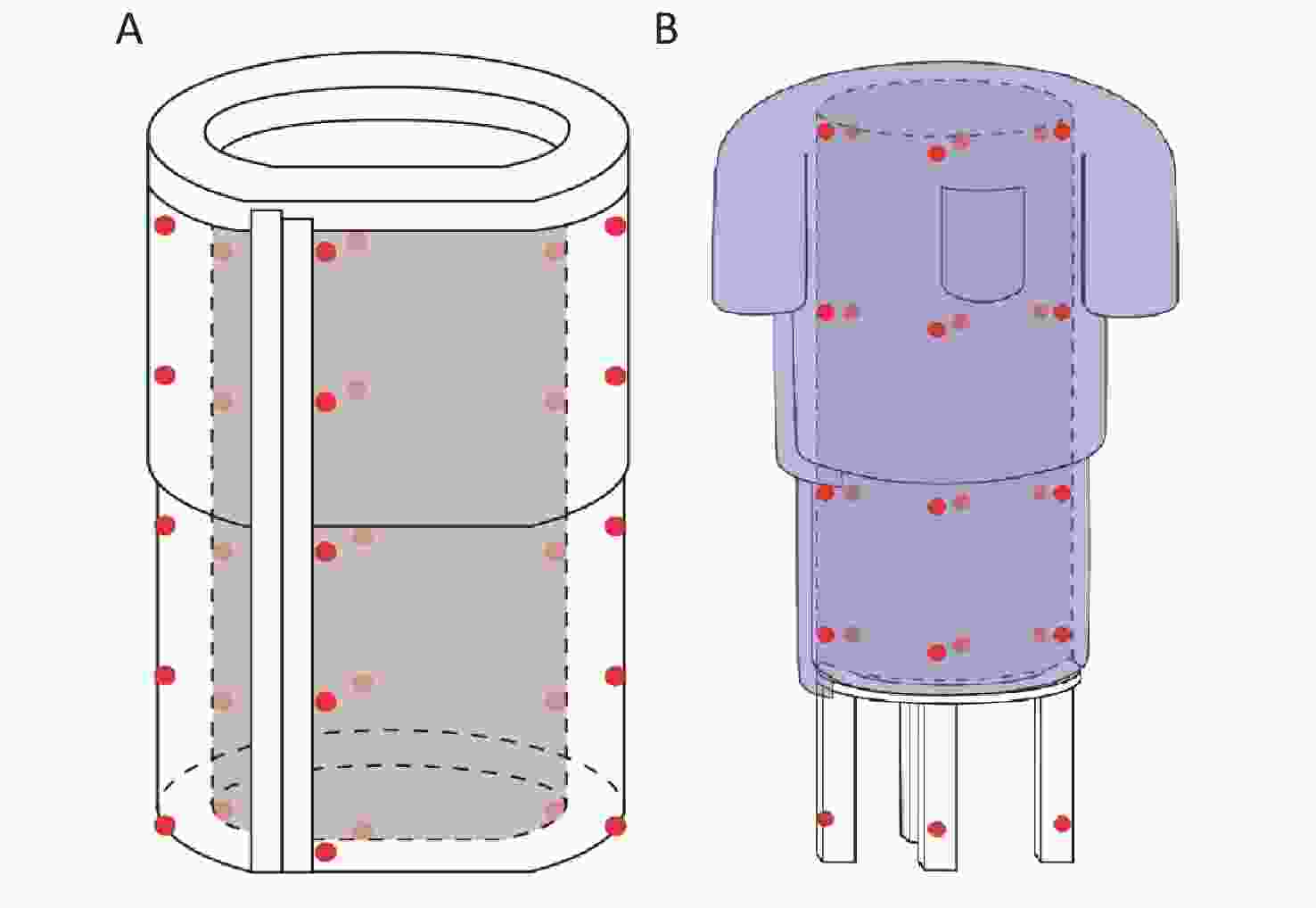 A

B